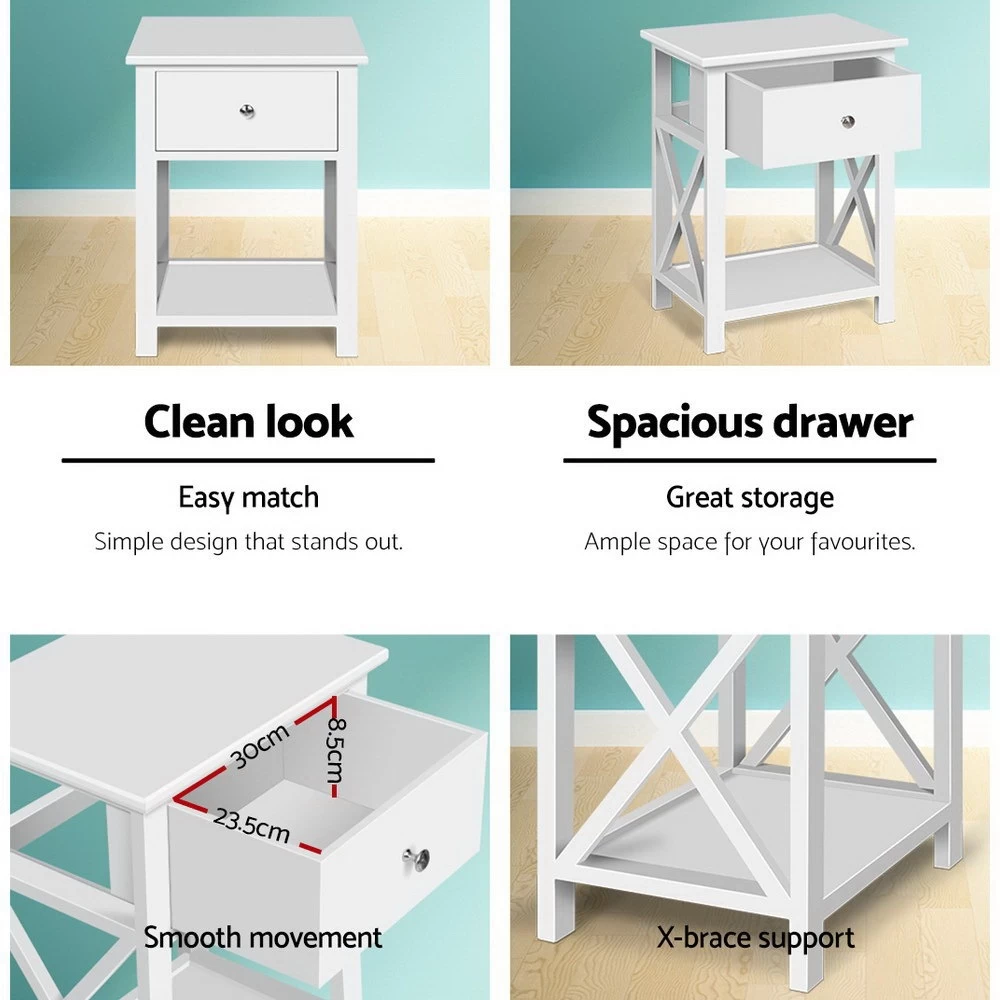 Clean look

Easy match

Simple design that stands out.

Spacious drawer

Great storage

Ample space for your favourites.

30cm

8.5cm

23.5cm

Smooth movement

X-brace support